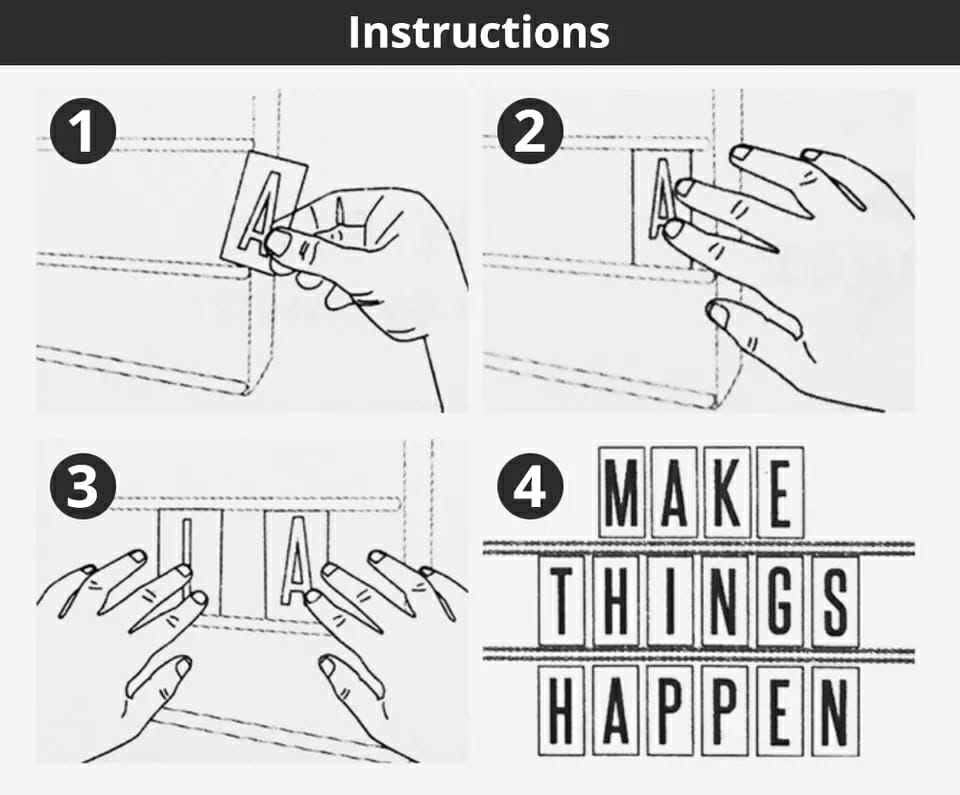 Instructions

1

A

2

A

3

I A

4

MAKE
THINGS
HAPPEN