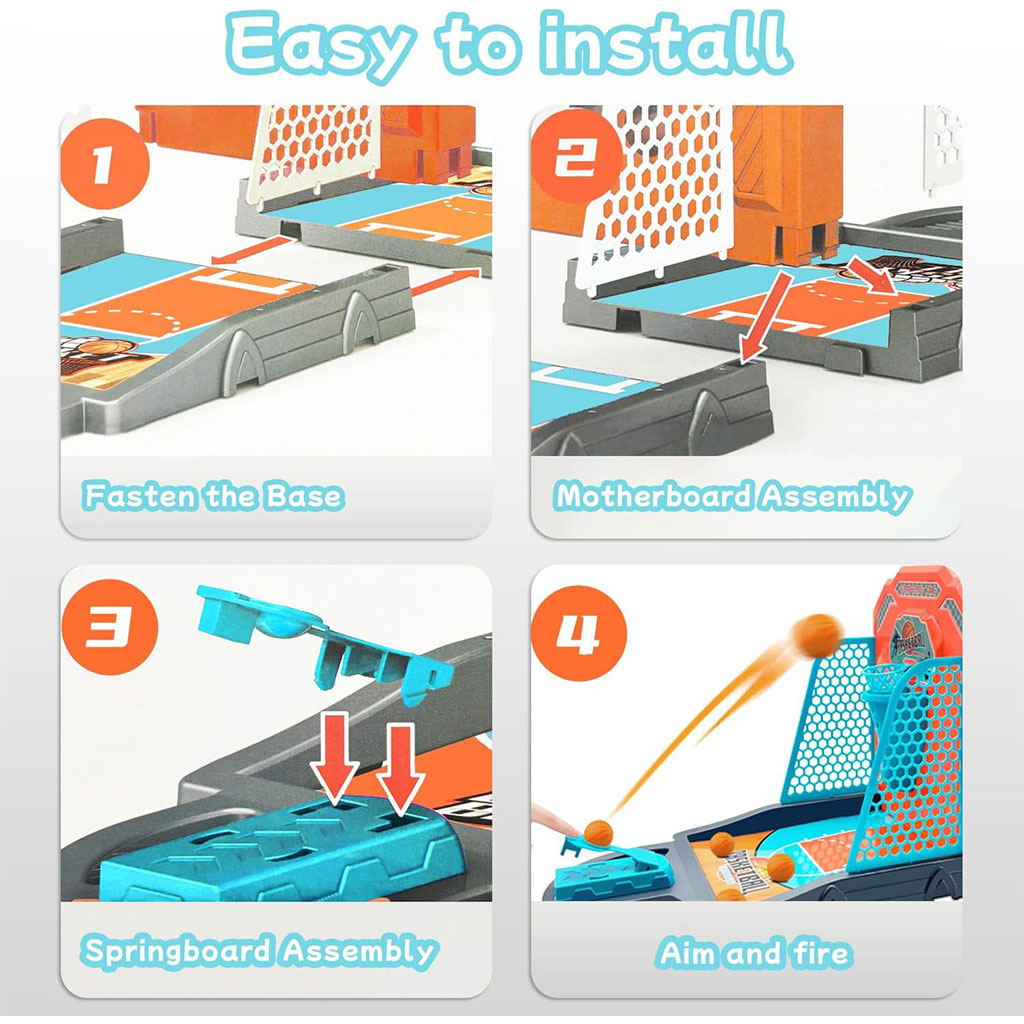 Easy to install

1

Fasten the Base

2

Motherboard Assembly

3

Springboard Assembly

4

Aim and fire